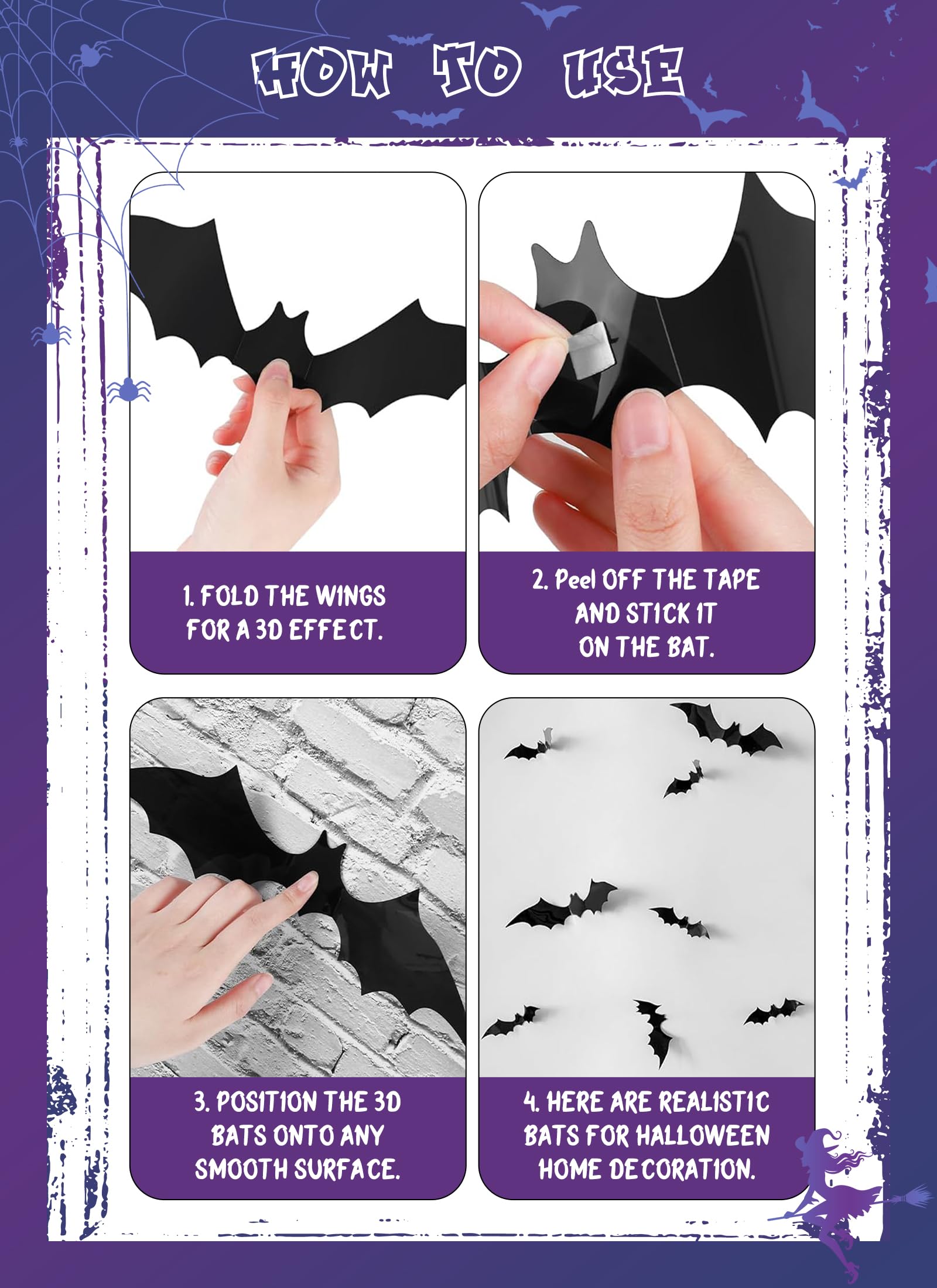 HOW TO USE

1. FOLD THE WINGS FOR A 3D EFFECT.

2. Peel OFF THE TAPE AND STICK IT ON THE BAT.

3. POSITION THE 3D BATS ONTO ANY SMOOTH SURFACE.

4. HERE ARE REALISTIC BATS FOR HALLOWEEN HOME DECORATION.